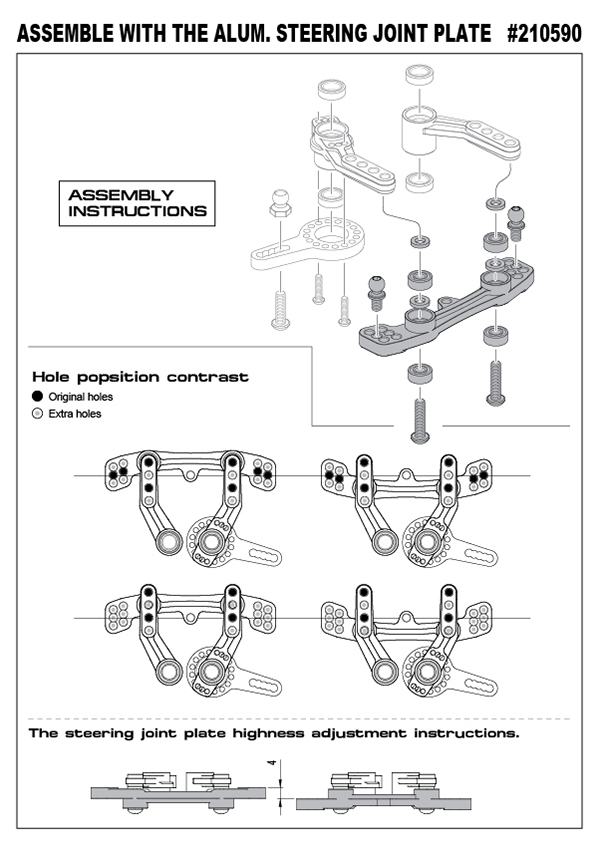 ASSEMBLE WITH THE ALUM. STEERING JOINT PLATE #210590

ASSEMBLY INSTRUCTIONS

Hole popsition contrast
Original holes
Extra holes

The steering joint plate highness adjustment instructions.

4