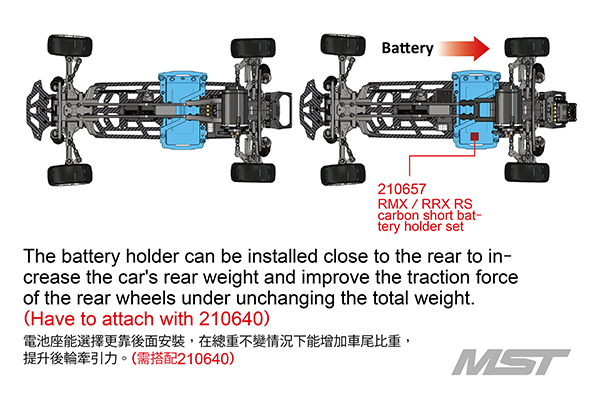 Battery

210657
RMX / RRX RS carbon short battery holder set

The battery holder can be installed close to the rear to increase the car's rear weight and improve the traction force of the rear wheels under unchanging the total weight.
（Have to attach with 210640）

電池座能選擇更靠後面安裝，在總重不變情況下能增加車尾比重，提升後輪牽引力。（需搭配210640）

MST